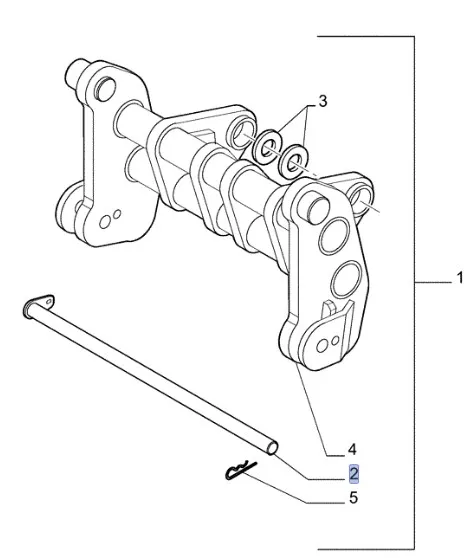 3
1
4
2
5