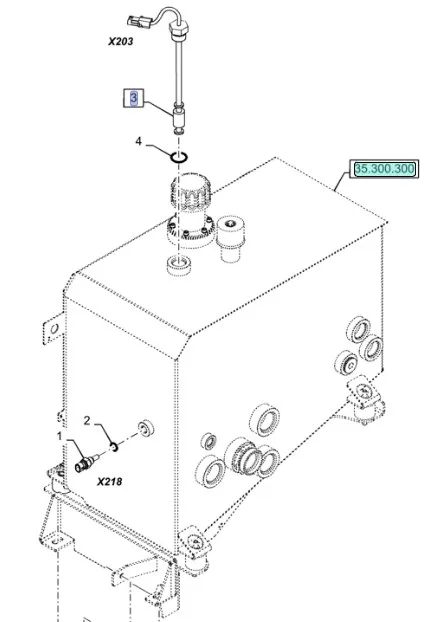 X203

3

4

35.300.300

2

1

X218