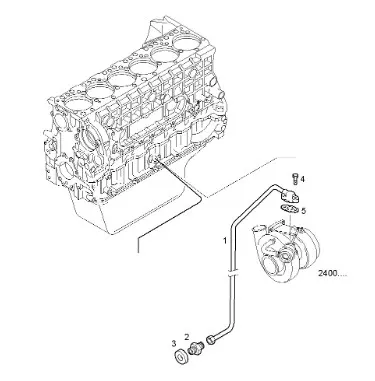 4

5

1

2400....

3

2