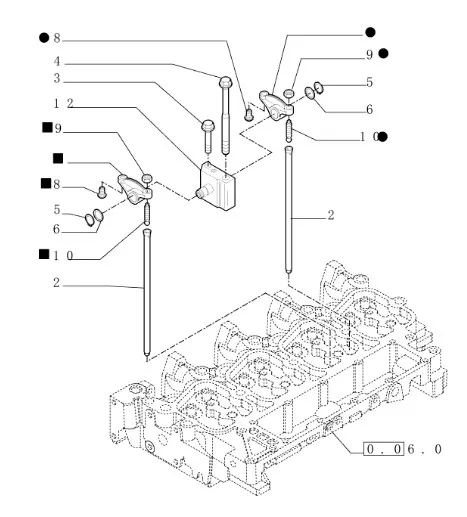 ● 8
4
3
1 2
■ 9
■
■ 8
5
6
■ 1 0
2
●
9 ●
5
6
1 0 ●
2
0 . 0 6 . 0